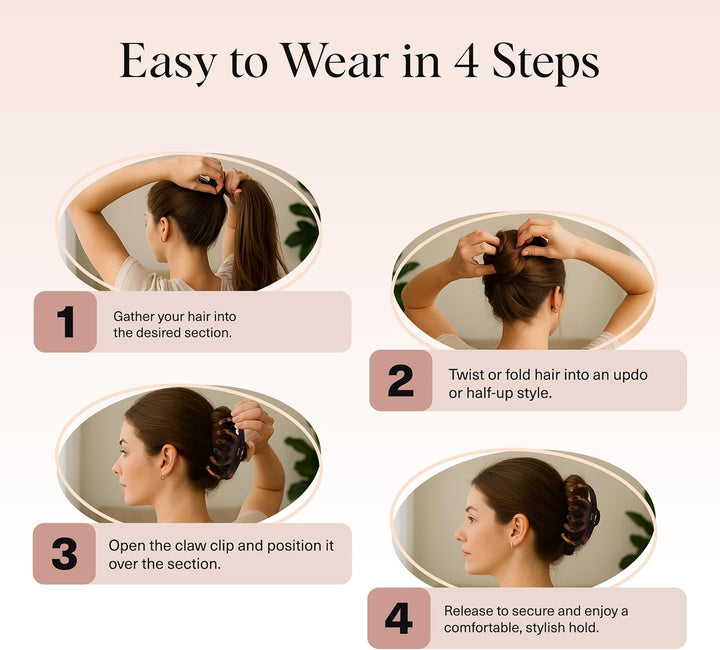 Easy to Wear in 4 Steps

1
Gather your hair into the desired section.

2
Twist or fold hair into an updo or half-up style.

3
Open the claw clip and position it over the section.

4
Release to secure and enjoy a comfortable, stylish hold.