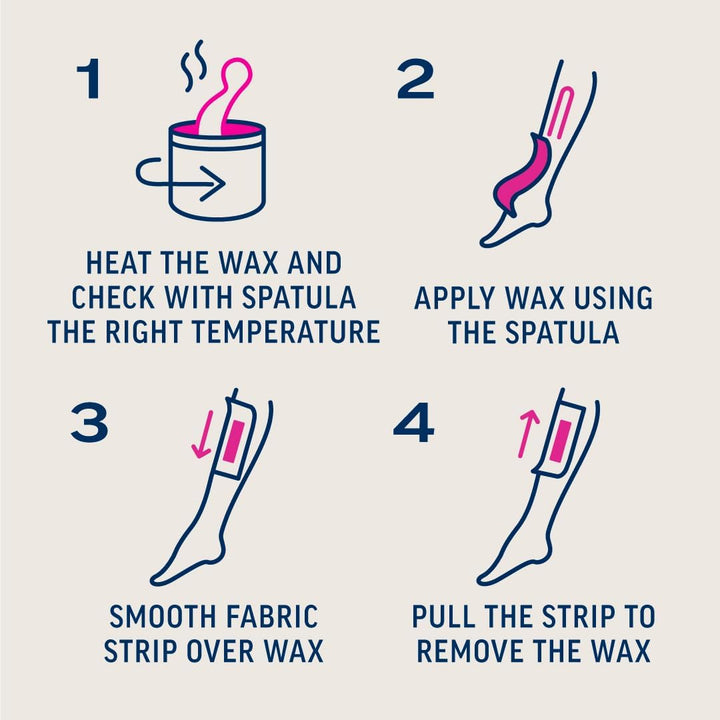 1

HEAT THE WAX AND CHECK WITH SPATULA THE RIGHT TEMPERATURE

2

APPLY WAX USING THE SPATULA

3

SMOOTH FABRIC STRIP OVER WAX

4

PULL THE STRIP TO REMOVE THE WAX