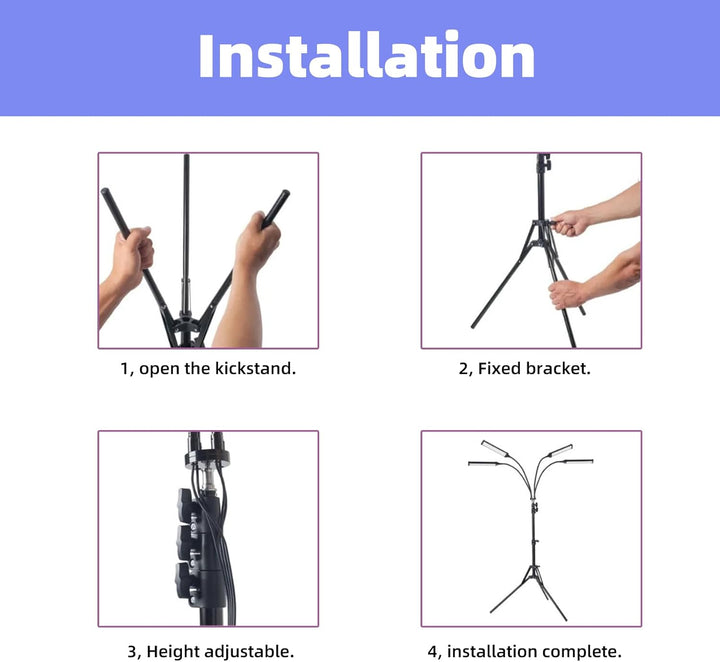 Installation

1, open the kickstand.

2, Fixed bracket.

3, Height adjustable.

4, installation complete.