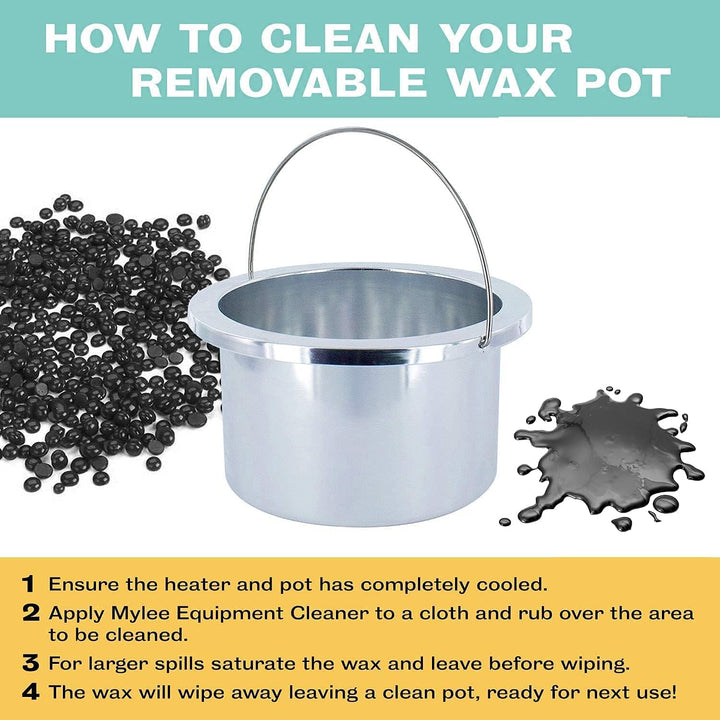 HOW TO CLEAN YOUR REMOVABLE WAX POT

1 Ensure the heater and pot has completely cooled.

2 Apply Mylee Equipment Cleaner to a cloth and rub over the area to be cleaned.

3 For larger spills saturate the wax and leave before wiping.

4 The wax will wipe away leaving a clean pot, ready for next use!