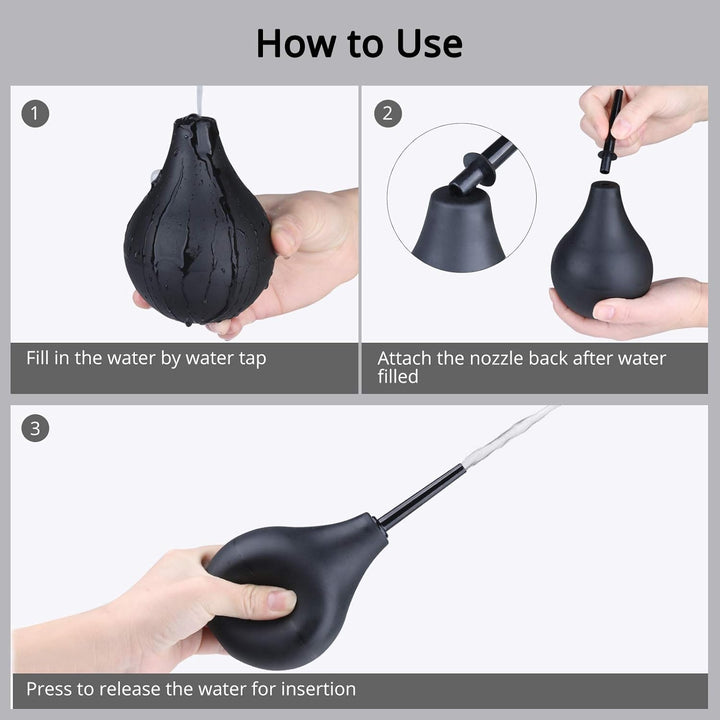 How to Use

1

Fill in the water by water tap

2

Attach the nozzle back after water filled

3

Press to release the water for insertion