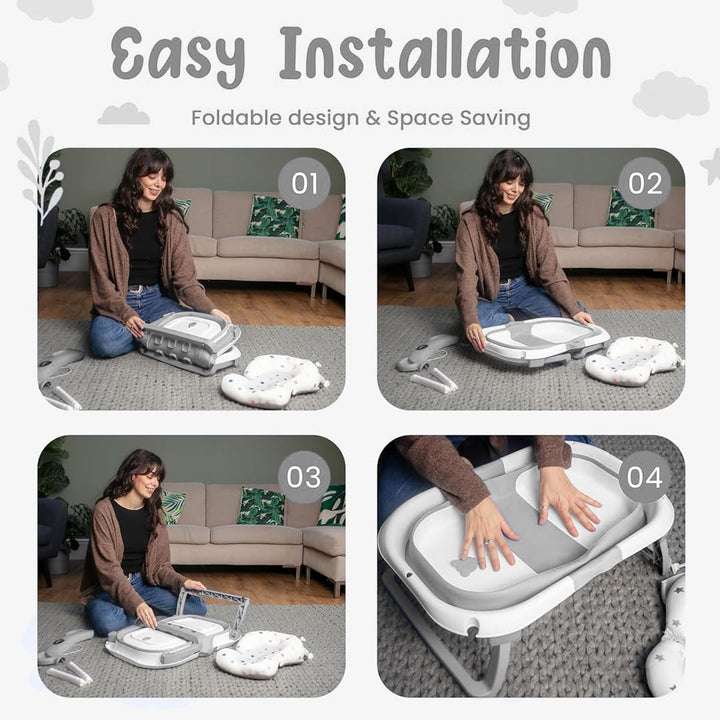 Easy Installation

Foldable design & Space Saving

01

02

03

04