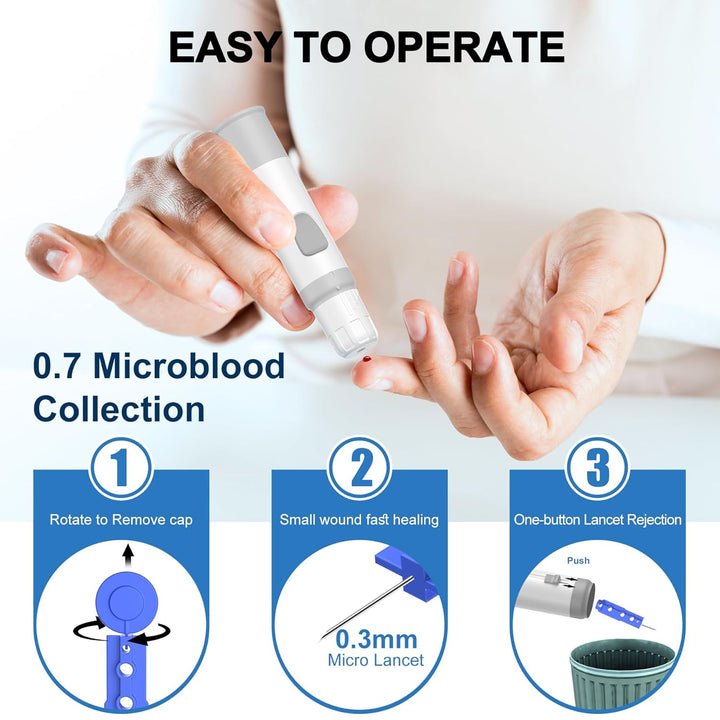 EASY TO OPERATE

0.7 Microblood Collection

1
Rotate to Remove cap

2
Small wound fast healing
0.3mm
Micro Lancet

3
One-button Lancet Rejection
Push