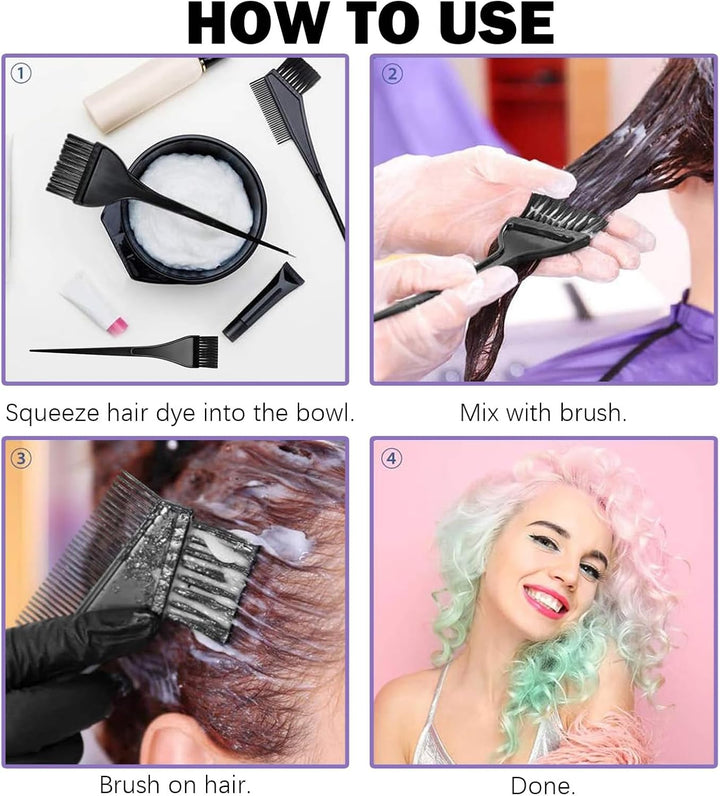 HOW TO USE

①

Squeeze hair dye into the bowl.

②

Mix with brush.

③

Brush on hair.

④

Done.