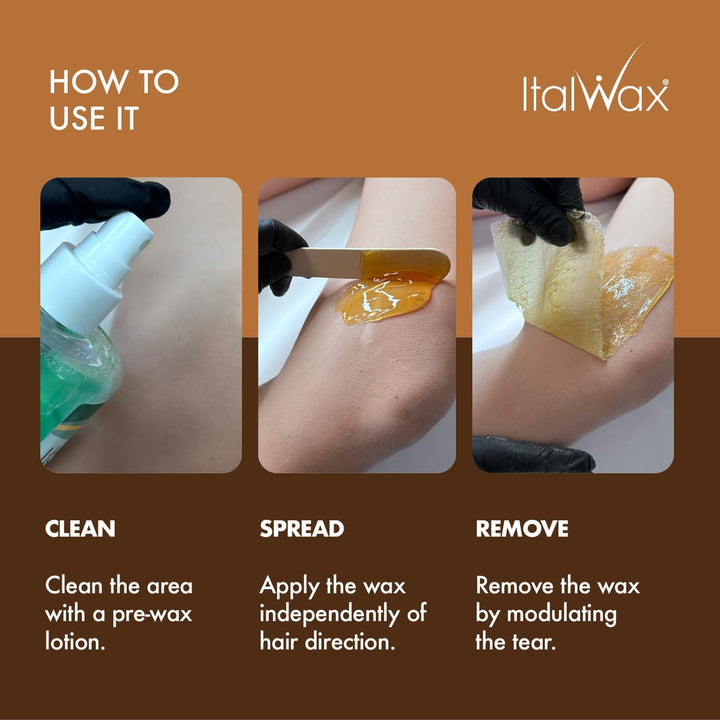 HOW TO USE IT

ItalWax®

CLEAN

Clean the area with a pre-wax lotion.

SPREAD

Apply the wax independently of hair direction.

REMOVE

Remove the wax by modulating the tear.