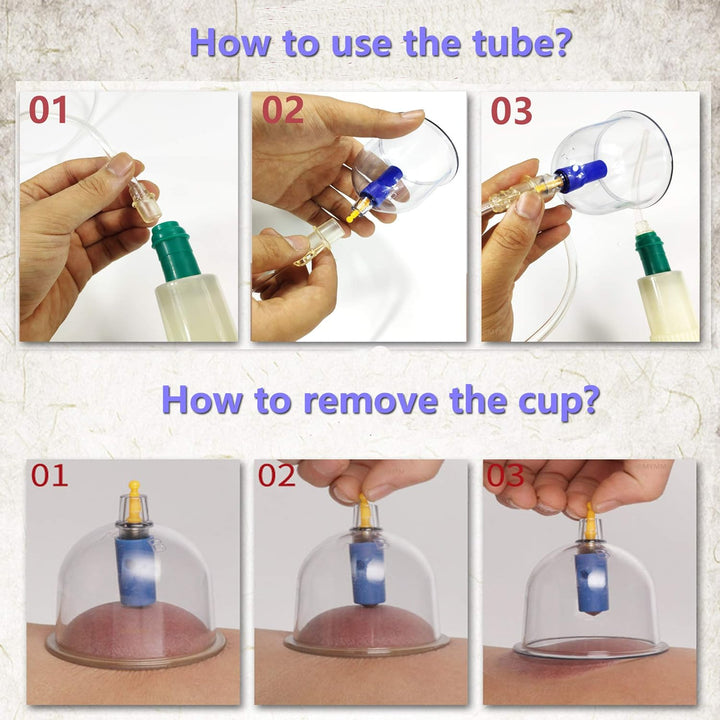 How to use the tube?

01

02

03

How to remove the cup?

01

02

03