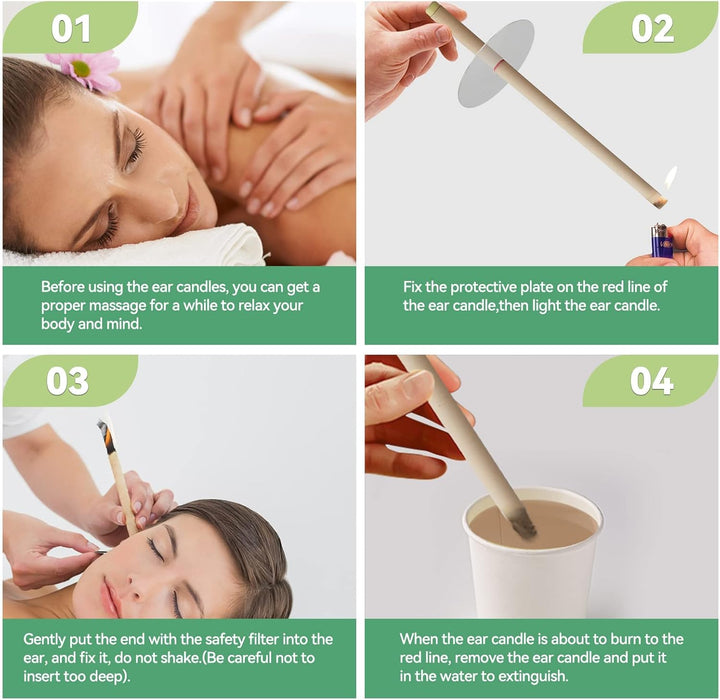 01

Before using the ear candles, you can get a proper massage for a while to relax your body and mind.

02

Fix the protective plate on the red line of the ear candle,then light the ear candle.

03

Gently put the end with the safety filter into the ear, and fix it, do not shake.(Be careful not to insert too deep).

04

When the ear candle is about to burn to the red line, remove the ear candle and put it in the water to extinguish.