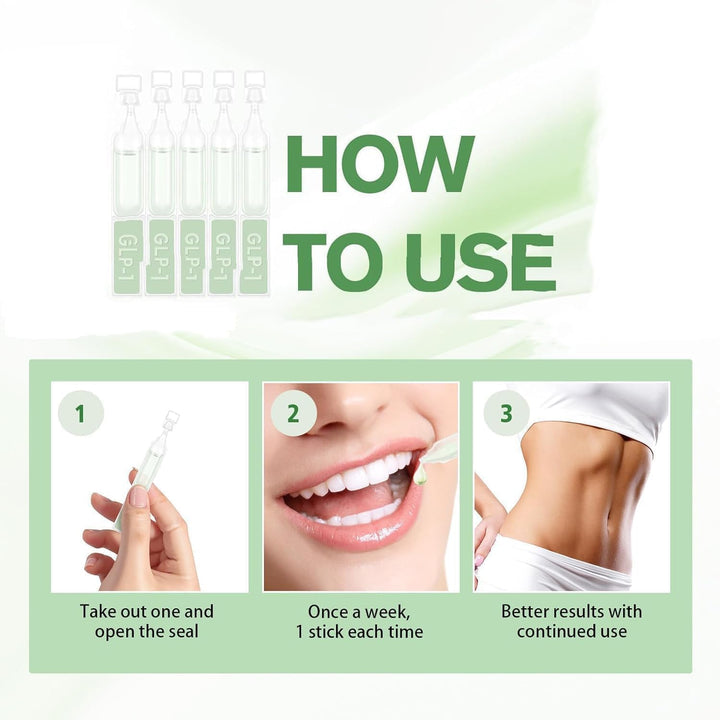 GLP-1 GLP-1 GLP-1 GLP-1 GLP-1

HOW TO USE

1

Take out one and open the seal

2

Once a week, 1 stick each time

3

Better results with continued use