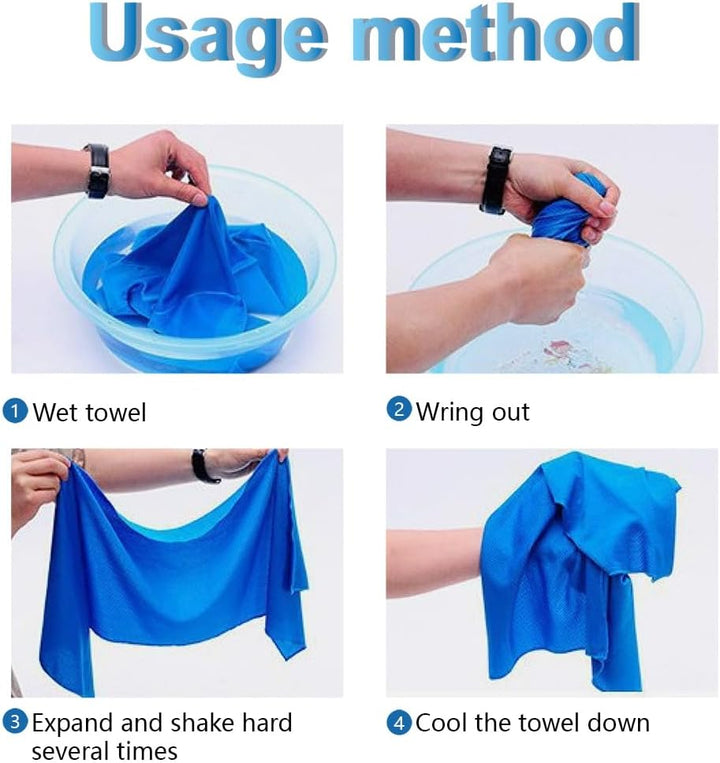 Usage method

1 Wet towel

2 Wring out

3 Expand and shake hard several times

4 Cool the towel down