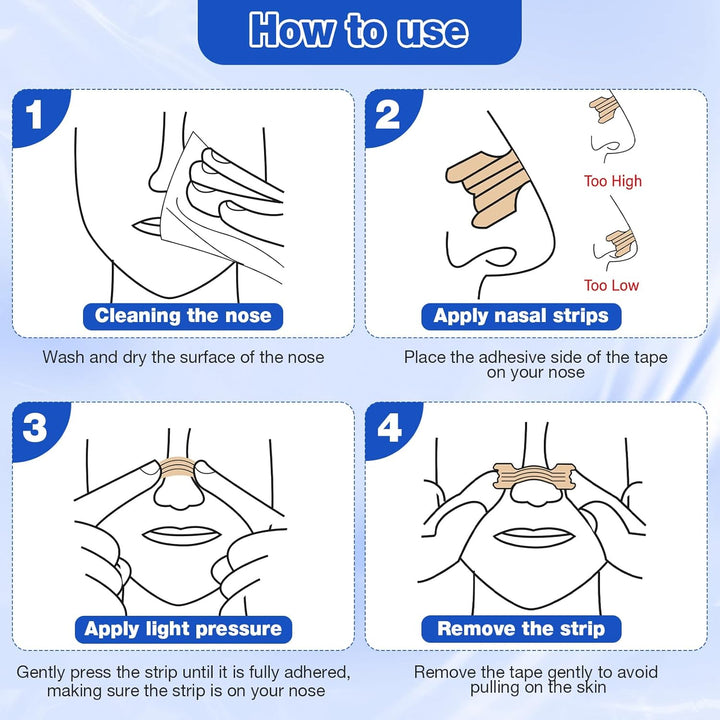 How to use

1

Cleaning the nose

Wash and dry the surface of the nose

2

Too High

Too Low

Apply nasal strips

Place the adhesive side of the tape on your nose

3

Apply light pressure

Gently press the strip until it is fully adhered, making sure the strip is on your nose

4

Remove the strip

Remove the tape gently to avoid pulling on the skin