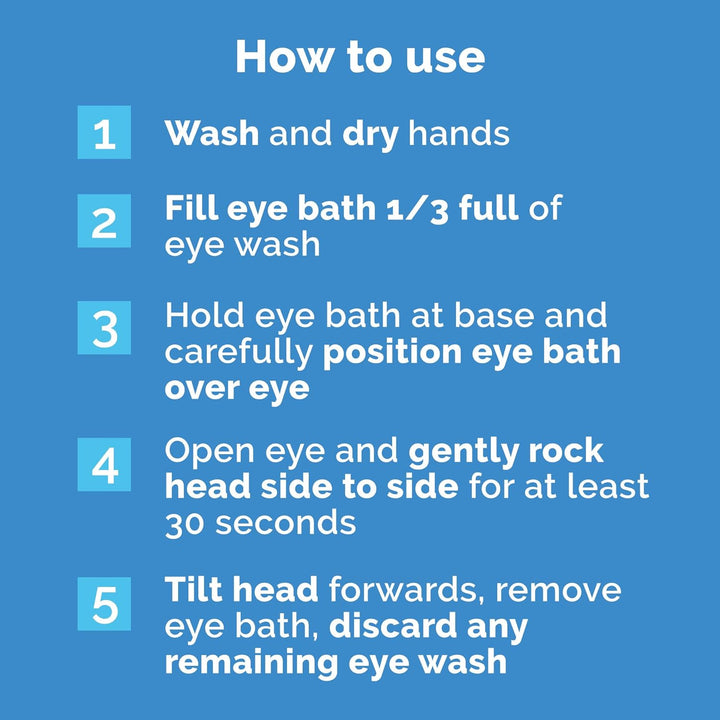 How to use

1 Wash and dry hands

2 Fill eye bath 1/3 full of eye wash

3 Hold eye bath at base and carefully position eye bath over eye

4 Open eye and gently rock head side to side for at least 30 seconds

5 Tilt head forwards, remove eye bath, discard any remaining eye wash