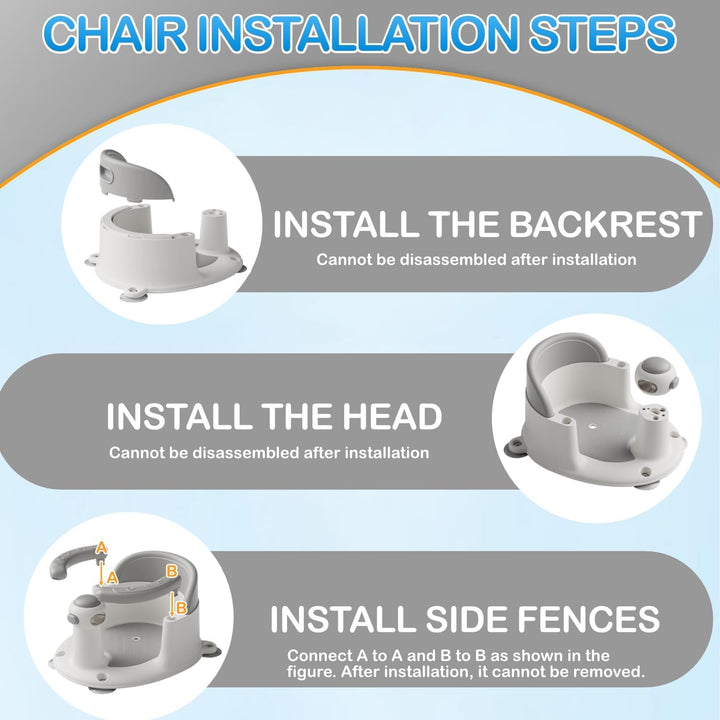 CHAIR INSTALLATION STEPS

INSTALL THE BACKREST
Cannot be disassembled after installation

INSTALL THE HEAD
Cannot be disassembled after installation

A
A
B
B

INSTALL SIDE FENCES
Connect A to A and B to B as shown in the figure. After installation, it cannot be removed.