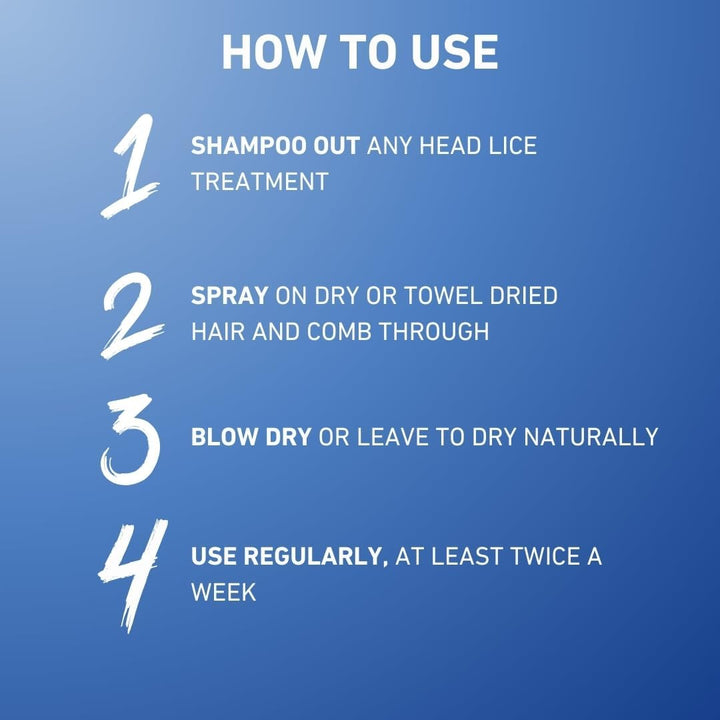 HOW TO USE

1 SHAMPOO OUT ANY HEAD LICE TREATMENT

2 SPRAY ON DRY OR TOWEL DRIED HAIR AND COMB THROUGH

3 BLOW DRY OR LEAVE TO DRY NATURALLY

4 USE REGULARLY, AT LEAST TWICE A WEEK