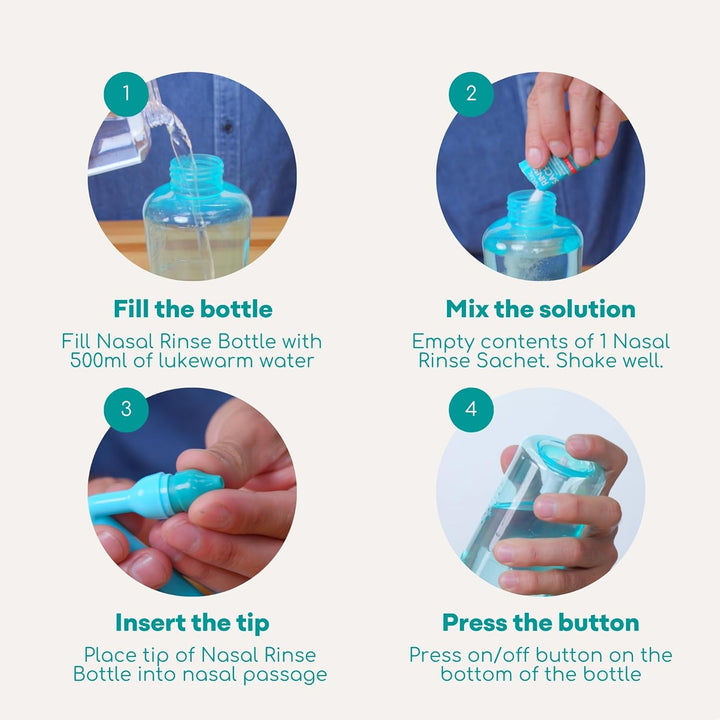 1

Fill the bottle

Fill Nasal Rinse Bottle with 500ml of lukewarm water

2

Mix the solution

Empty contents of 1 Nasal Rinse Sachet. Shake well.

3

Insert the tip

Place tip of Nasal Rinse Bottle into nasal passage

4

Press the button

Press on/off button on the bottom of the bottle