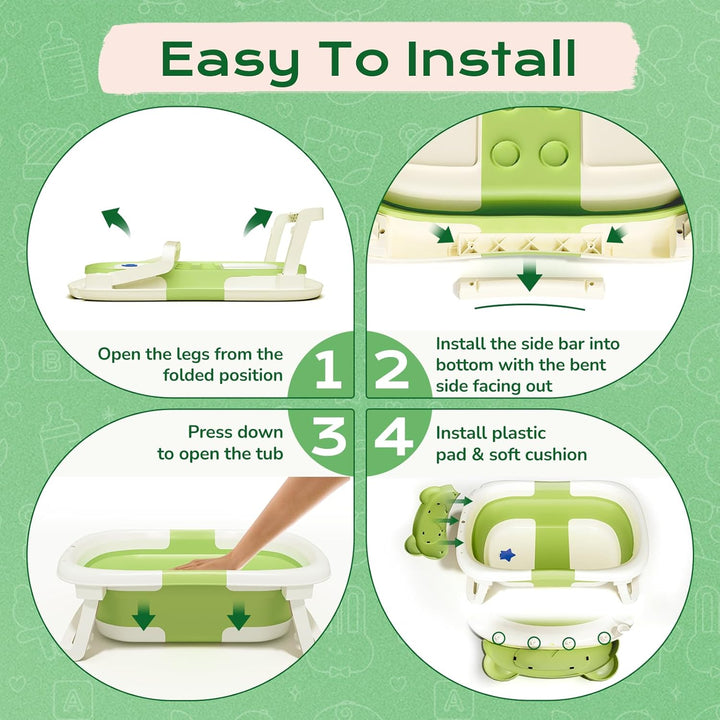 Easy To Install

Open the legs from the folded position

1

2

Install the side bar into bottom with the bent side facing out

Press down to open the tub

3

4

Install plastic pad & soft cushion