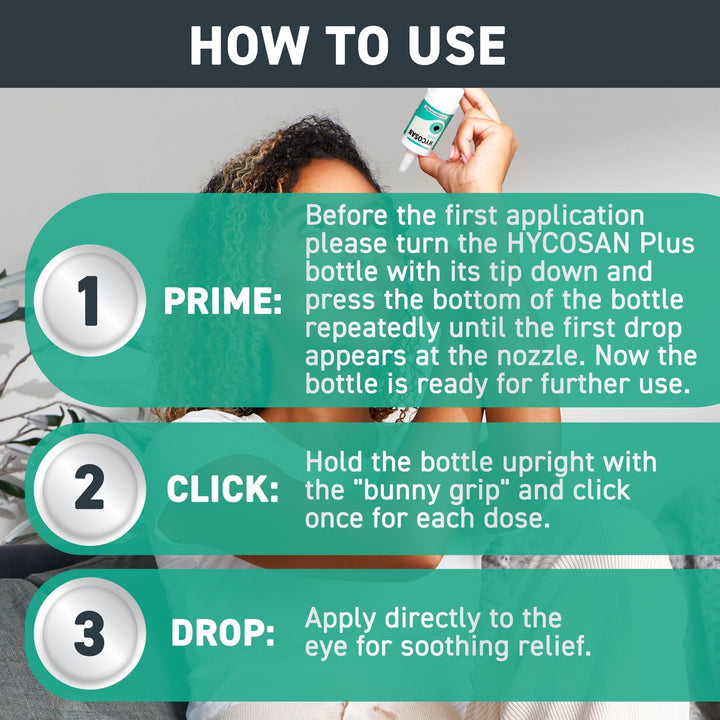 HOW TO USE

HYCOSAN

1 PRIME: Before the first application please turn the HYCOSAN Plus bottle with its tip down and press the bottom of the bottle repeatedly until the first drop appears at the nozzle. Now the bottle is ready for further use.

2 CLICK: Hold the bottle upright with the "bunny grip" and click once for each dose.

3 DROP: Apply directly to the eye for soothing relief.