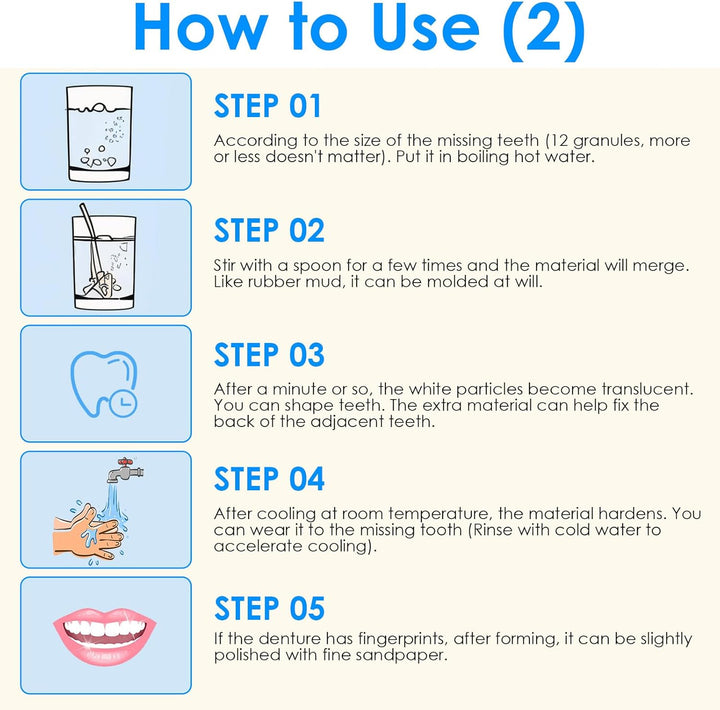 How to Use (2)

STEP 01

According to the size of the missing teeth (12 granules, more or less doesn't matter). Put it in boiling hot water.

STEP 02

Stir with a spoon for a few times and the material will merge. Like rubber mud, it can be molded at will.

STEP 03

After a minute or so, the white particles become translucent. You can shape teeth. The extra material can help fix the back of the adjacent teeth.

STEP 04

After cooling at room temperature, the material hardens. You can wear it to the missing tooth (Rinse with cold water to accelerate cooling).

STEP 05

If the denture has fingerprints, after forming, it can be slightly polished with fine sandpaper.