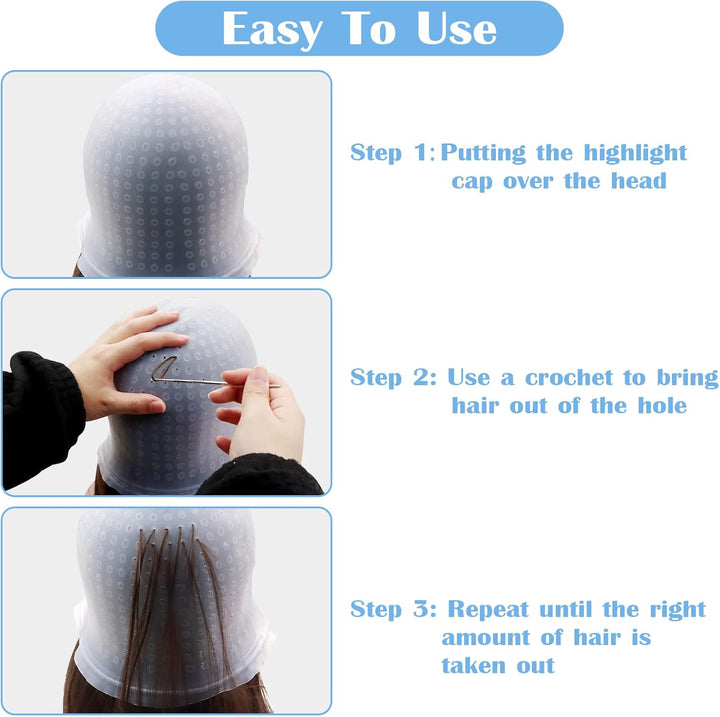 Easy To Use

Step 1: Putting the highlight cap over the head

Step 2: Use a crochet to bring hair out of the hole

Step 3: Repeat until the right amount of hair is taken out