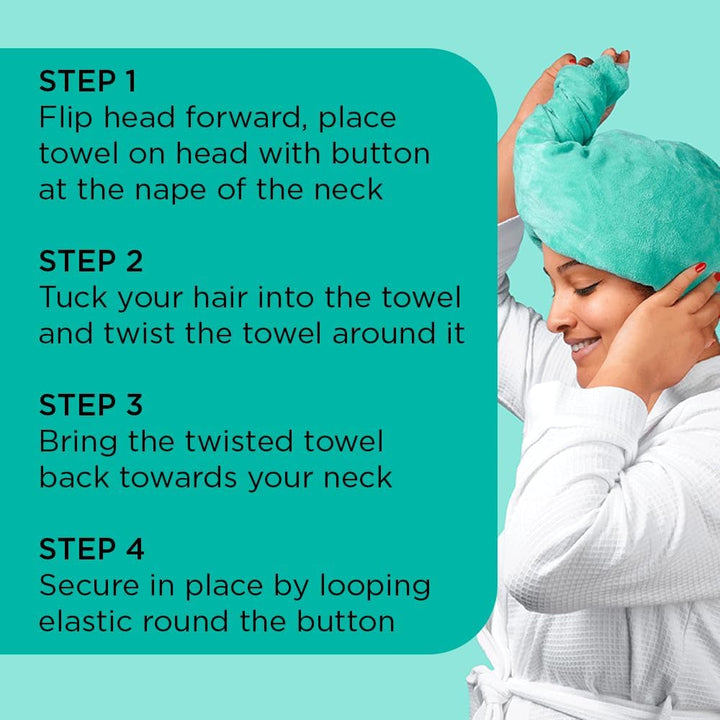 STEP 1
Flip head forward, place towel on head with button at the nape of the neck

STEP 2
Tuck your hair into the towel and twist the towel around it

STEP 3
Bring the twisted towel back towards your neck

STEP 4
Secure in place by looping elastic round the button