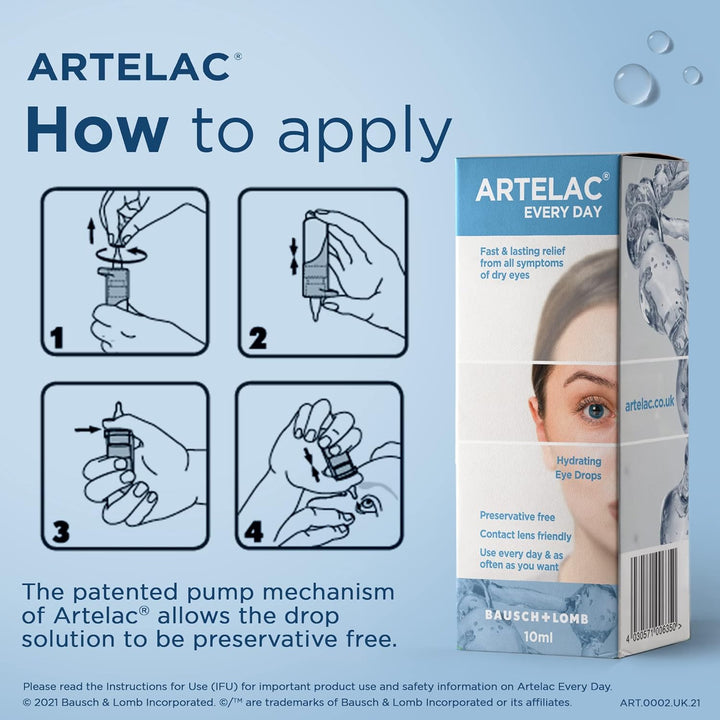 ARTELAC®

How to apply

1

2

3

4

The patented pump mechanism of Artelac® allows the drop solution to be preservative free.

ARTELAC®
EVERY DAY

Fast & lasting relief from all symptoms of dry eyes

artelac.co.uk

Hydrating Eye Drops

Preservative free
Contact lens friendly
Use every day & as often as you want

BAUSCH+LOMB
10ml

4 030571 006350 >

Please read the Instructions for Use (IFU) for important product use and safety information on Artelac Every Day.
© 2021 Bausch & Lomb Incorporated. ©/™ are trademarks of Bausch & Lomb Incorporated or its affiliates. ART.0002.UK.21