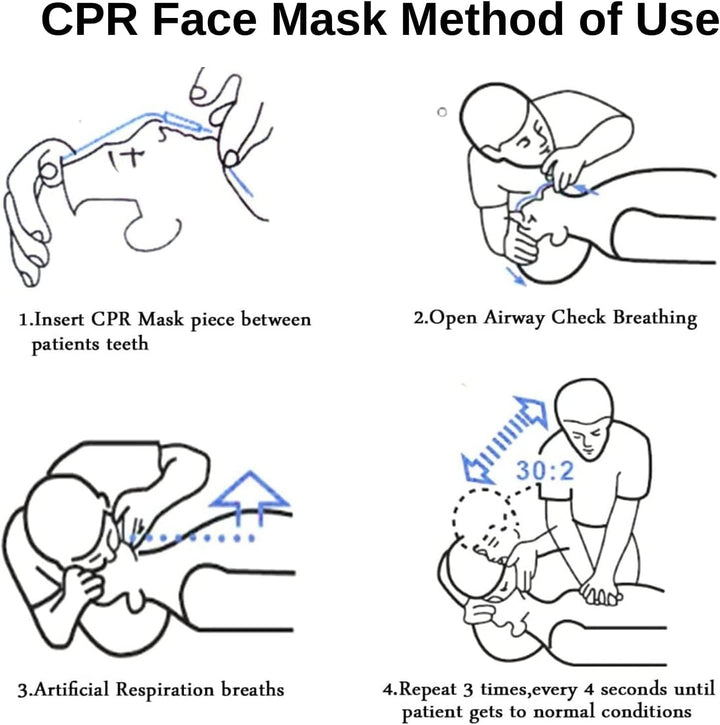 CPR Face Mask Method of Use

1.Insert CPR Mask piece between patients teeth

2.Open Airway Check Breathing

3.Artificial Respiration breaths

30:2

4.Repeat 3 times,every 4 seconds until patient gets to normal conditions