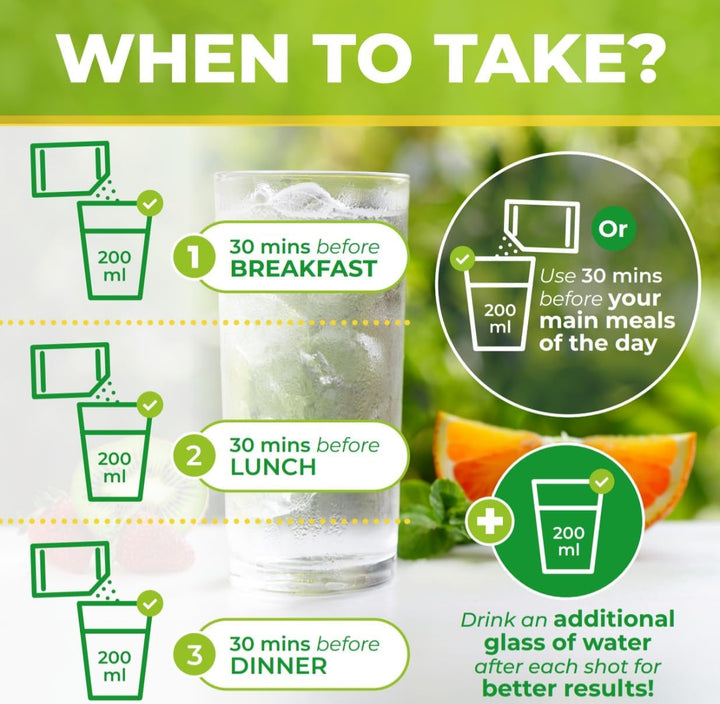 WHEN TO TAKE?

200 ml

1 30 mins before BREAKFAST

200 ml

2 30 mins before LUNCH

200 ml

3 30 mins before DINNER

Or

200 ml

Use 30 mins before your main meals of the day

200 ml

Drink an additional glass of water after each shot for better results!