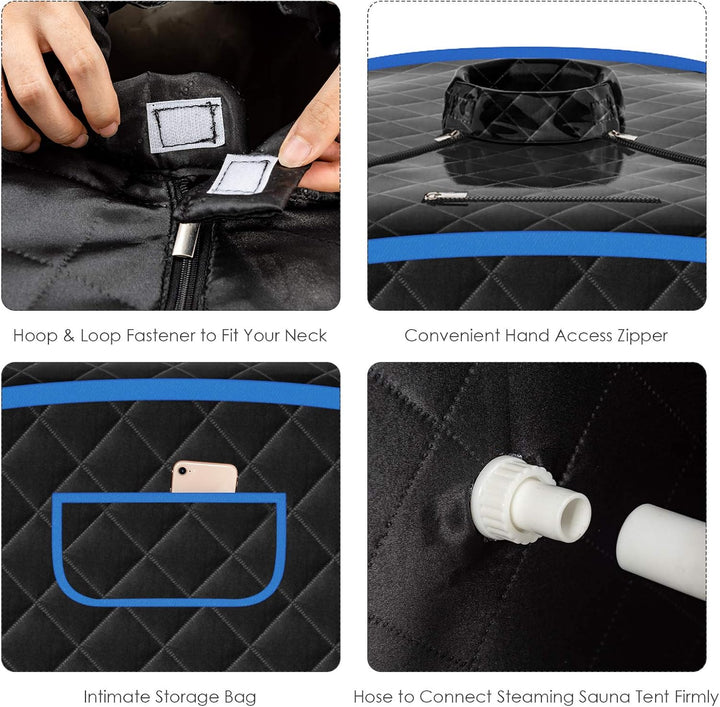 Hoop & Loop Fastener to Fit Your Neck

Convenient Hand Access Zipper

Intimate Storage Bag

Hose to Connect Steaming Sauna Tent Firmly