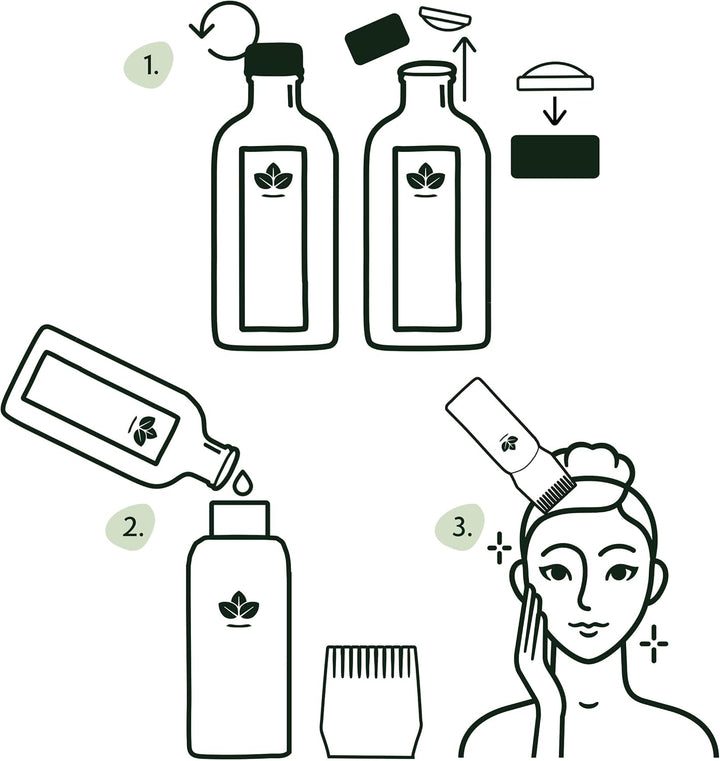 1.

2.

3.