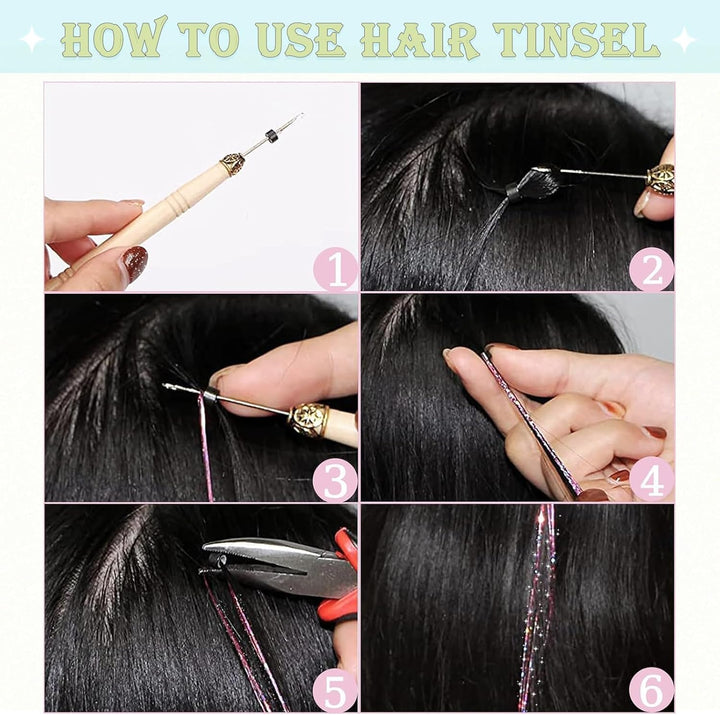 HOW TO USE HAIR TINSEL

1

2

3

4

5

6