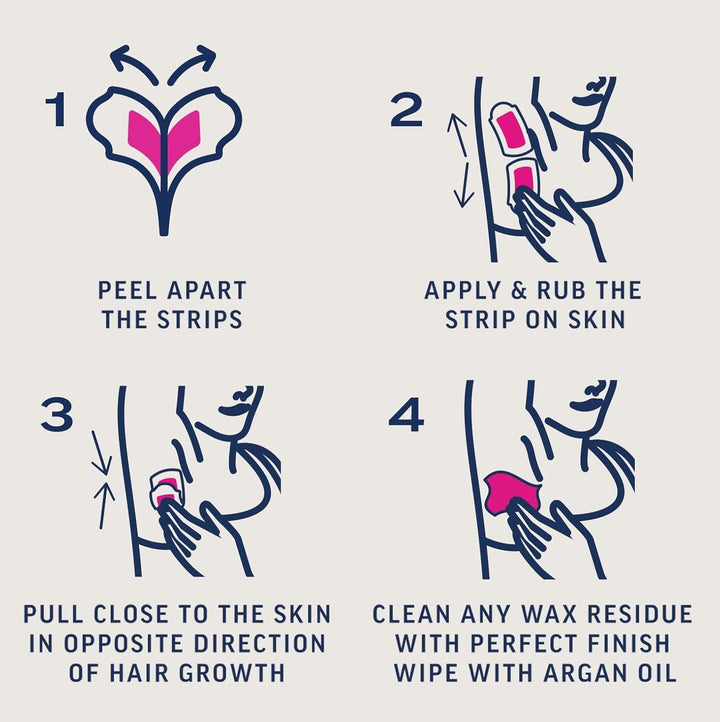 1

PEEL APART THE STRIPS

2

APPLY & RUB THE STRIP ON SKIN

3

PULL CLOSE TO THE SKIN IN OPPOSITE DIRECTION OF HAIR GROWTH

4

CLEAN ANY WAX RESIDUE WITH PERFECT FINISH WIPE WITH ARGAN OIL