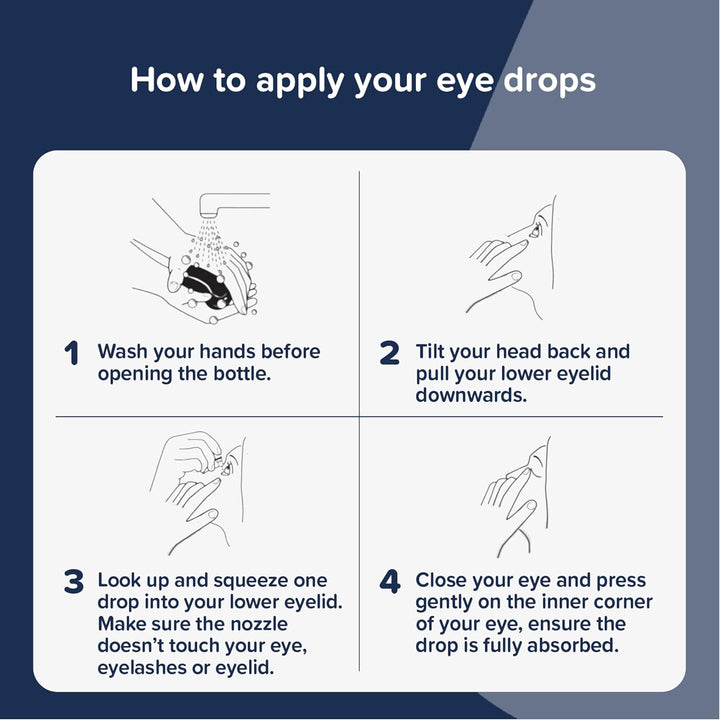 How to apply your eye drops

1 Wash your hands before opening the bottle.

2 Tilt your head back and pull your lower eyelid downwards.

3 Look up and squeeze one drop into your lower eyelid. Make sure the nozzle doesn't touch your eye, eyelashes or eyelid.

4 Close your eye and press gently on the inner corner of your eye, ensure the drop is fully absorbed.