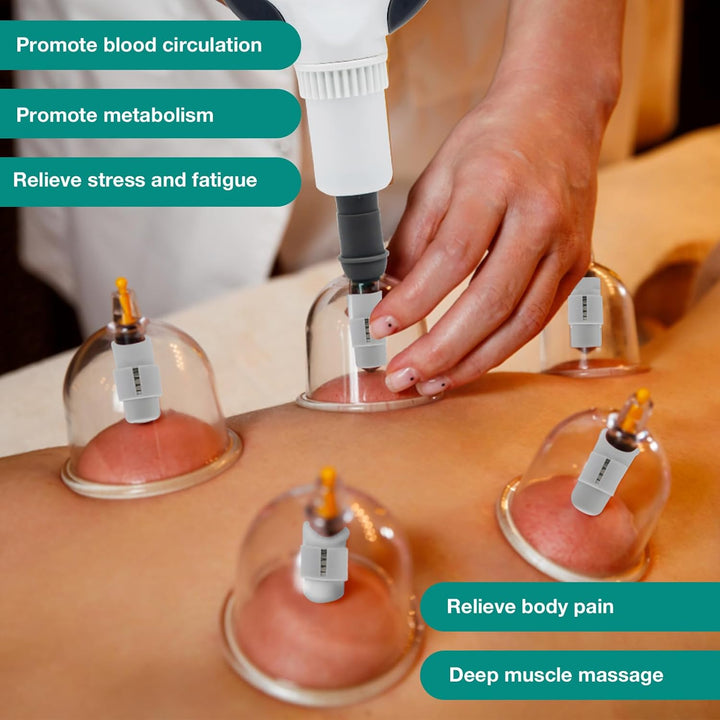 Promote blood circulation

Promote metabolism

Relieve stress and fatigue

Relieve body pain

Deep muscle massage