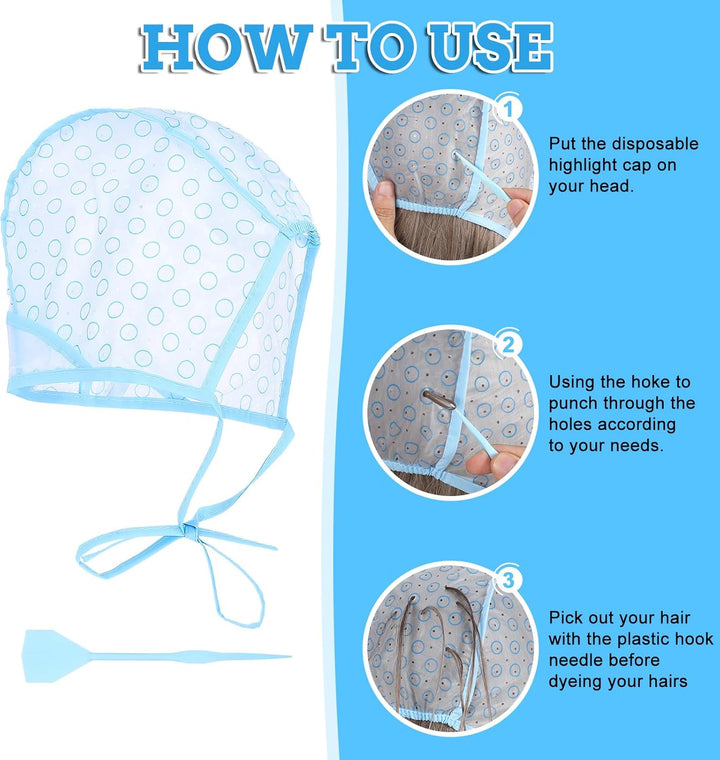 HOW TO USE

1
Put the disposable highlight cap on your head.

2
Using the hoke to punch through the holes according to your needs.

3
Pick out your hair with the plastic hook needle before dyeing your hairs