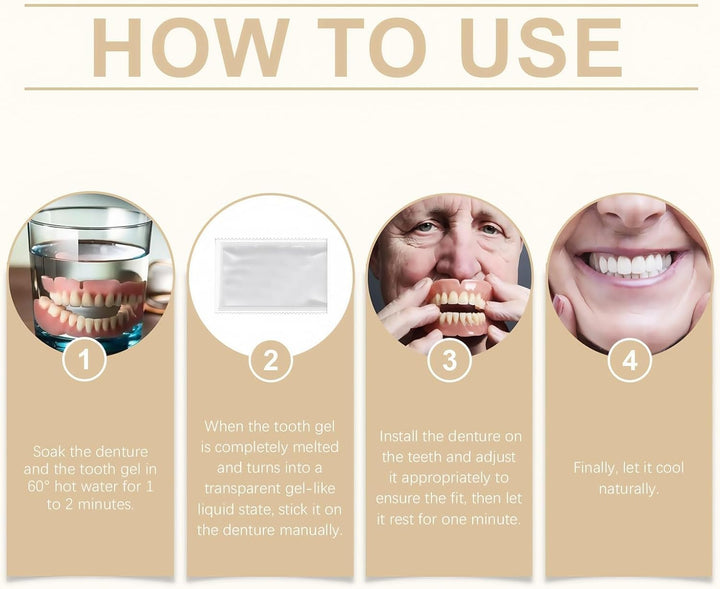 HOW TO USE

1

Soak the denture and the tooth gel in 60° hot water for 1 to 2 minutes.

2

When the tooth gel is completely melted and turns into a transparent gel-like liquid state, stick it on the denture manually.

3

Install the denture on the teeth and adjust it appropriately to ensure the fit, then let it rest for one minute.

4

Finally, let it cool naturally.