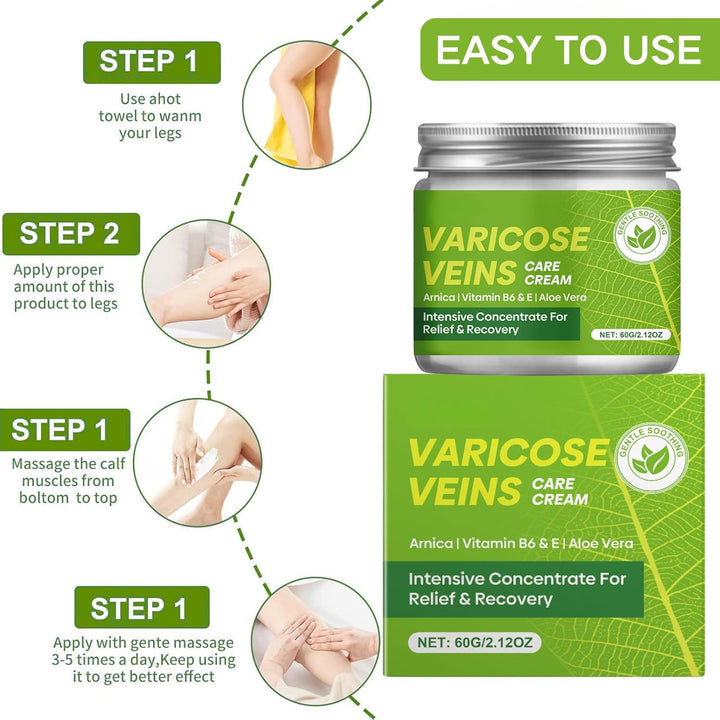 EASY TO USE

STEP 1

Use ahot towel to wanm your legs

STEP 2

Apply proper amount of this product to legs

STEP 1

Massage the calf muscles from boltom to top

STEP 1

Apply with gente massage 3-5 times a day,Keep using it to get better effect

VARICOSE VEINS CARE CREAM

GENTLE SOOTHING

Arnica | Vitamin B6 & E | Aloe Vera

Intensive Concentrate For Relief & Recovery

NET: 60G/2.12OZ

VARICOSE VEINS CARE CREAM

GENTLE SOOTHING

Arnica | Vitamin B6 & E | Aloe Vera

Intensive Concentrate For Relief & Recovery

NET: 60G/2.12OZ