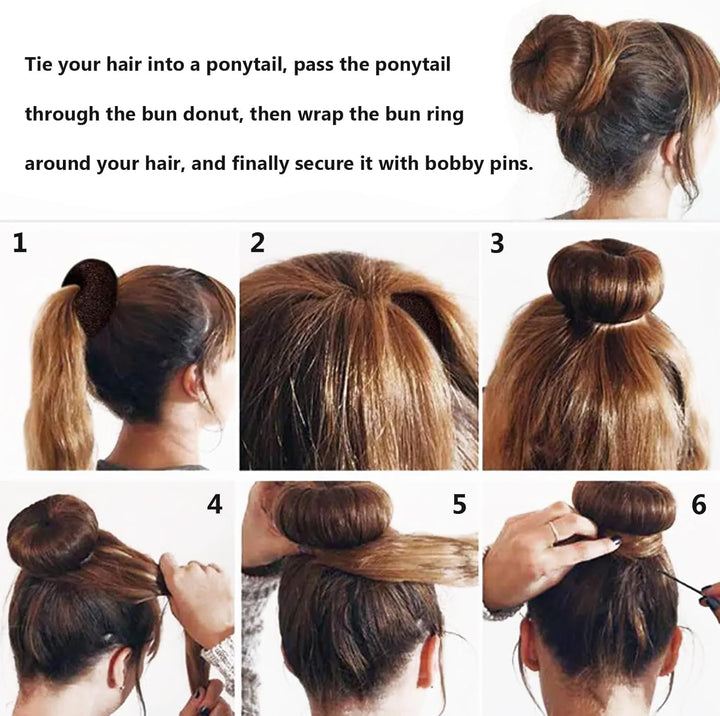 Tie your hair into a ponytail, pass the ponytail through the bun donut, then wrap the bun ring around your hair, and finally secure it with bobby pins.

1

2

3

4

5

6