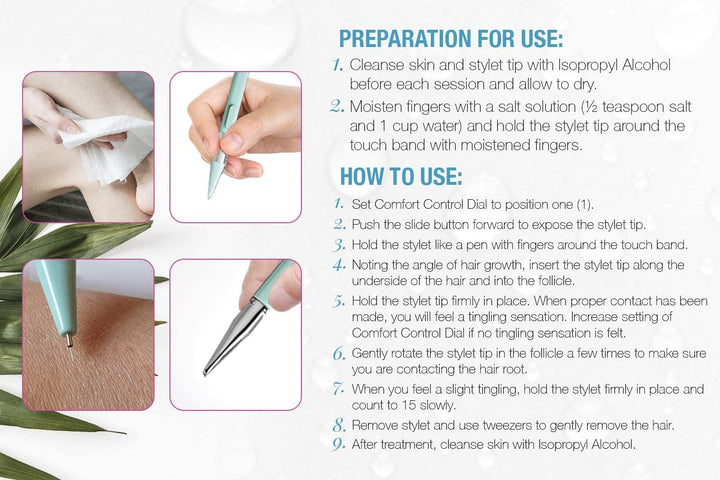 PREPARATION FOR USE:

1. Cleanse skin and stylet tip with Isopropyl Alcohol before each session and allow to dry.

2. Moisten fingers with a salt solution (½ teaspoon salt and 1 cup water) and hold the stylet tip around the touch band with moistened fingers.

HOW TO USE:

1. Set Comfort Control Dial to position one (1).

2. Push the slide button forward to expose the stylet tip.

3. Hold the stylet like a pen with fingers around the touch band.

4. Noting the angle of hair growth, insert the stylet tip along the underside of the hair and into the follicle.

5. Hold the stylet tip firmly in place. When proper contact has been made, you will feel a tingling sensation. Increase setting of Comfort Control Dial if no tingling sensation is felt.

6. Gently rotate the stylet tip in the follicle a few times to make sure you are contacting the hair root.

7. When you feel a slight tingling, hold the stylet firmly in place and count to 15 slowly.

8. Remove stylet and use tweezers to gently remove the hair.

9. After treatment, cleanse skin with Isopropyl Alcohol.