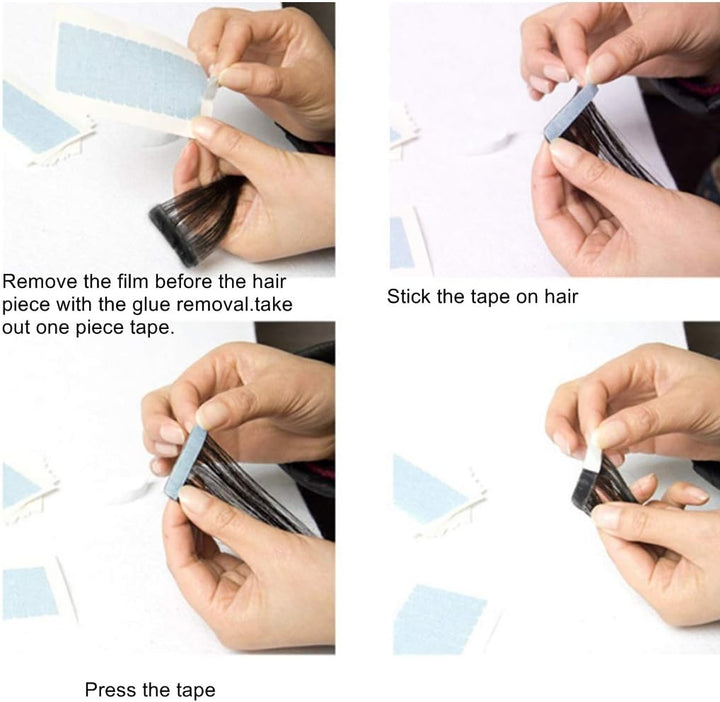 Remove the film before the hair piece with the glue removal.take out one piece tape.

Stick the tape on hair

Press the tape