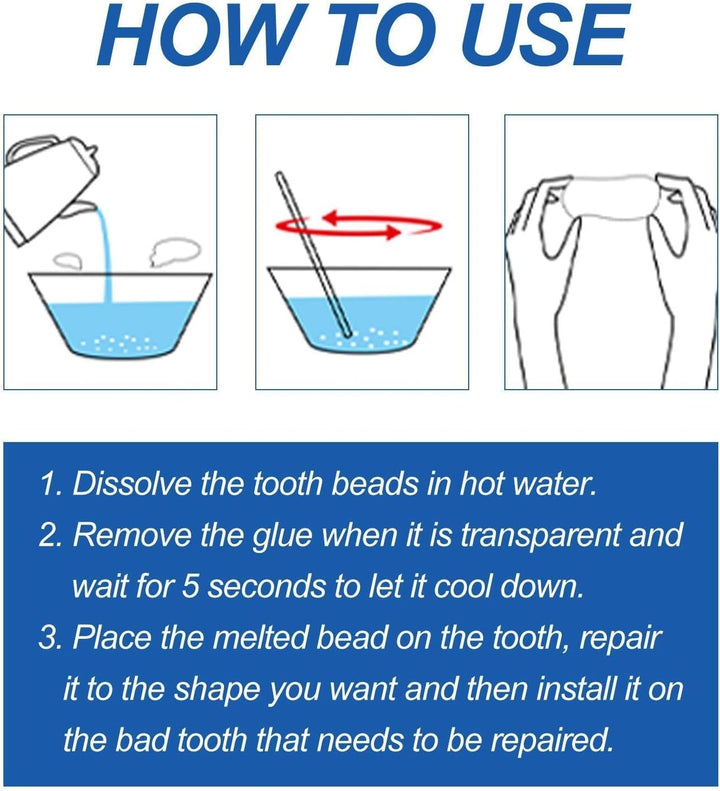 HOW TO USE

1. Dissolve the tooth beads in hot water.
2. Remove the glue when it is transparent and wait for 5 seconds to let it cool down.
3. Place the melted bead on the tooth, repair it to the shape you want and then install it on the bad tooth that needs to be repaired.