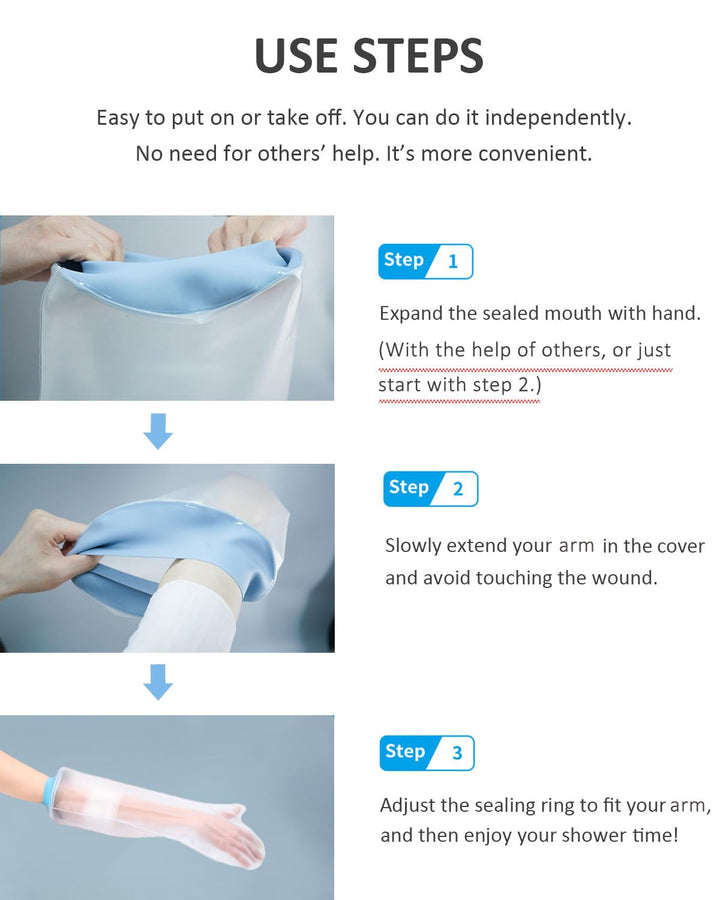 USE STEPS

Easy to put on or take off. You can do it independently. No need for others' help. It's more convenient.

Step 1

Expand the sealed mouth with hand. (With the help of others, or just start with step 2.)

Step 2

Slowly extend your arm in the cover and avoid touching the wound.

Step 3

Adjust the sealing ring to fit your arm, and then enjoy your shower time!