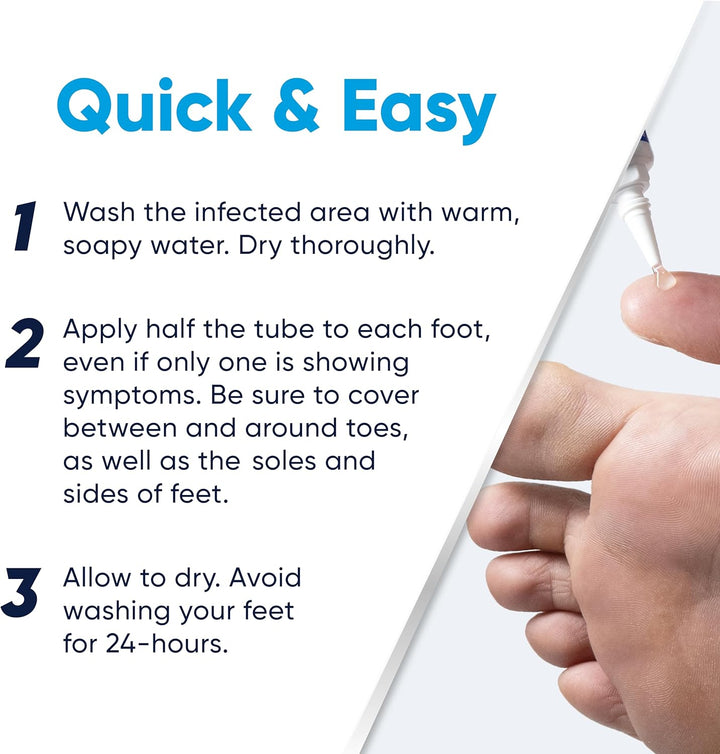 Quick & Easy

1 Wash the infected area with warm, soapy water. Dry thoroughly.

2 Apply half the tube to each foot, even if only one is showing symptoms. Be sure to cover between and around toes, as well as the soles and sides of feet.

3 Allow to dry. Avoid washing your feet for 24-hours.