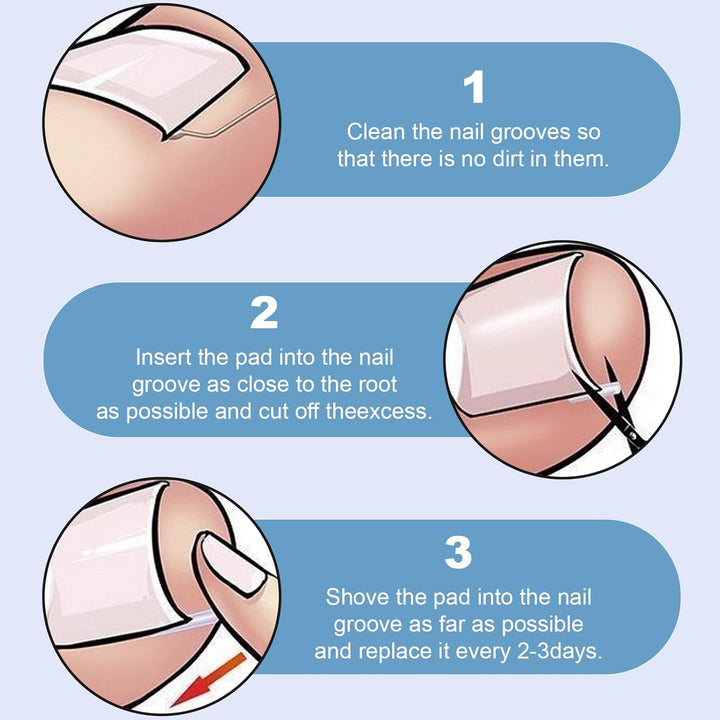 1

Clean the nail grooves so that there is no dirt in them.

2

Insert the pad into the nail groove as close to the root as possible and cut off theexcess.

3

Shove the pad into the nail groove as far as possible and replace it every 2-3days.