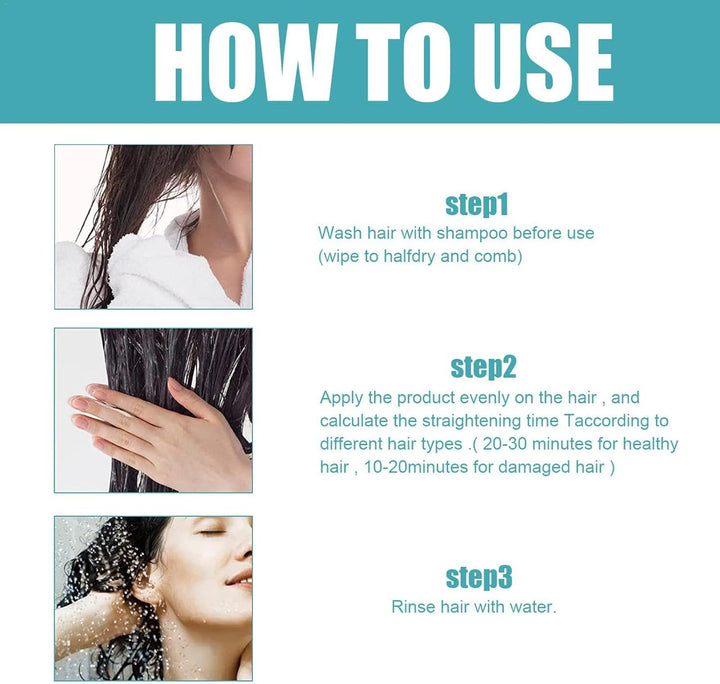 HOW TO USE

step1
Wash hair with shampoo before use (wipe to halfdry and comb)

step2
Apply the product evenly on the hair , and calculate the straightening time Taccording to different hair types .( 20-30 minutes for healthy hair , 10-20minutes for damaged hair )

step3
Rinse hair with water.