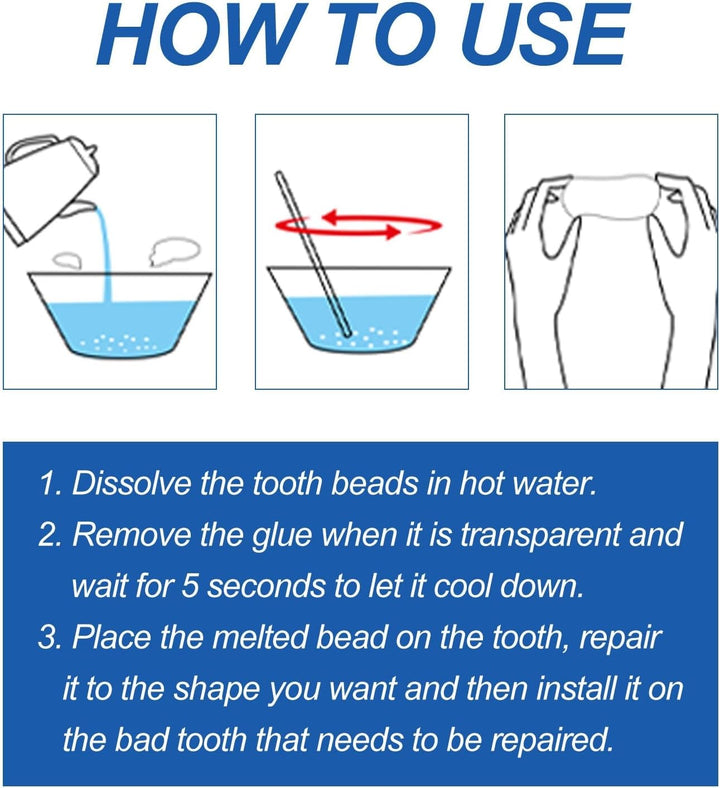 HOW TO USE

1. Dissolve the tooth beads in hot water.
2. Remove the glue when it is transparent and wait for 5 seconds to let it cool down.
3. Place the melted bead on the tooth, repair it to the shape you want and then install it on the bad tooth that needs to be repaired.