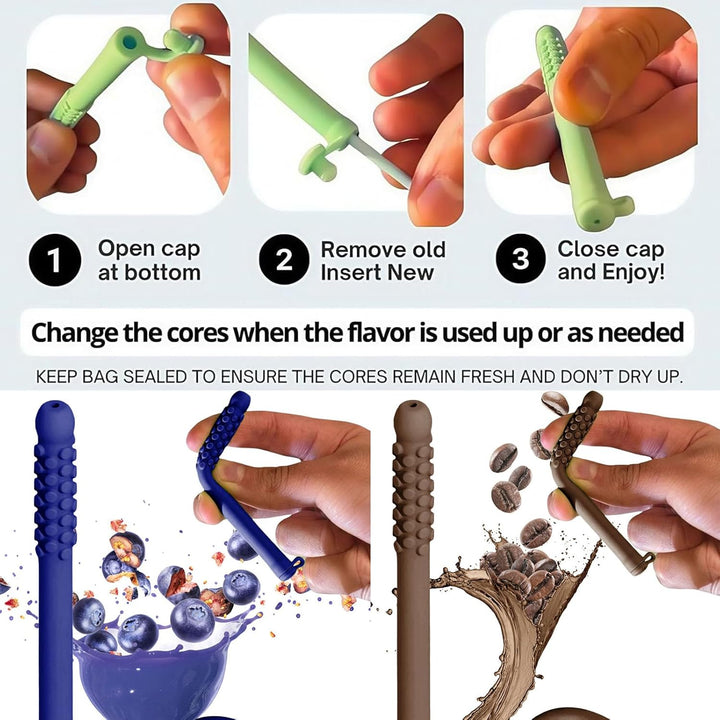 1 Open cap at bottom

2 Remove old Insert New

3 Close cap and Enjoy!

Change the cores when the flavor is used up or as needed

KEEP BAG SEALED TO ENSURE THE CORES REMAIN FRESH AND DON'T DRY UP.