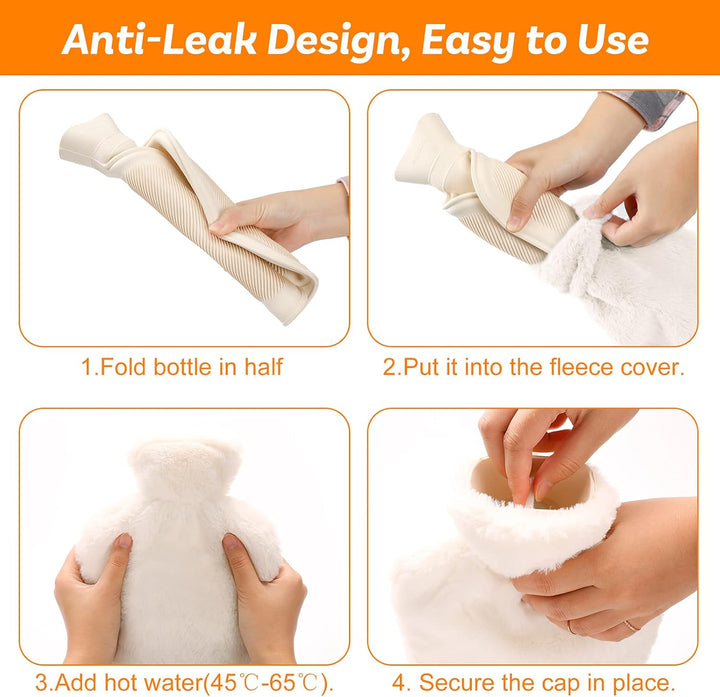 Anti-Leak Design, Easy to Use

1.Fold bottle in half

2.Put it into the fleece cover.

3.Add hot water(45℃-65℃).

4. Secure the cap in place.