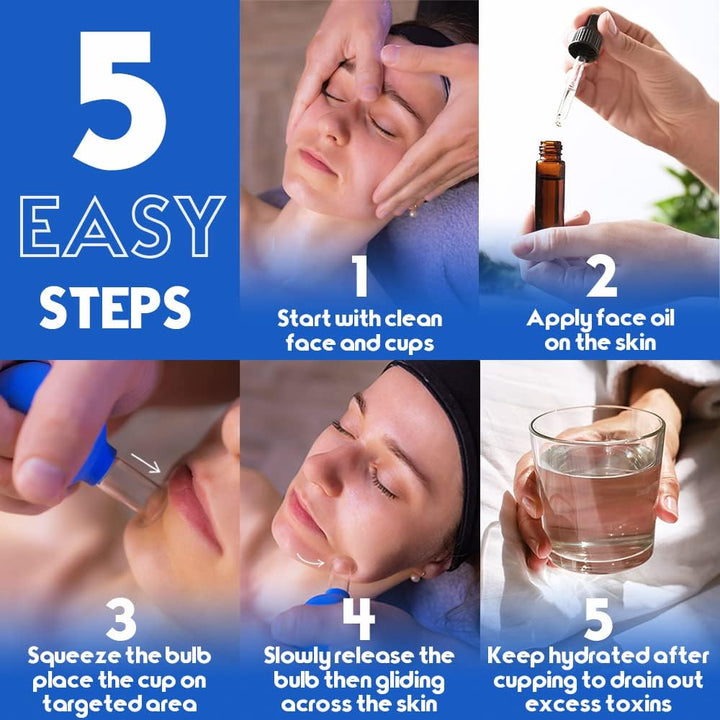 5
EASY
STEPS

1
Start with clean face and cups

2
Apply face oil on the skin

3
Squeeze the bulb place the cup on targeted area

4
Slowly release the bulb then gliding across the skin

5
Keep hydrated after cupping to drain out excess toxins