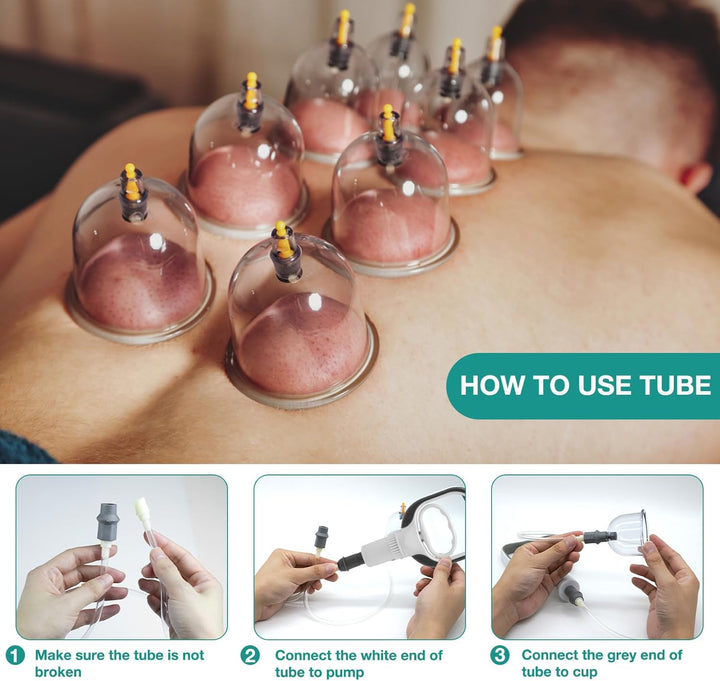 HOW TO USE TUBE

1 Make sure the tube is not broken

2 Connect the white end of tube to pump

3 Connect the grey end of tube to cup