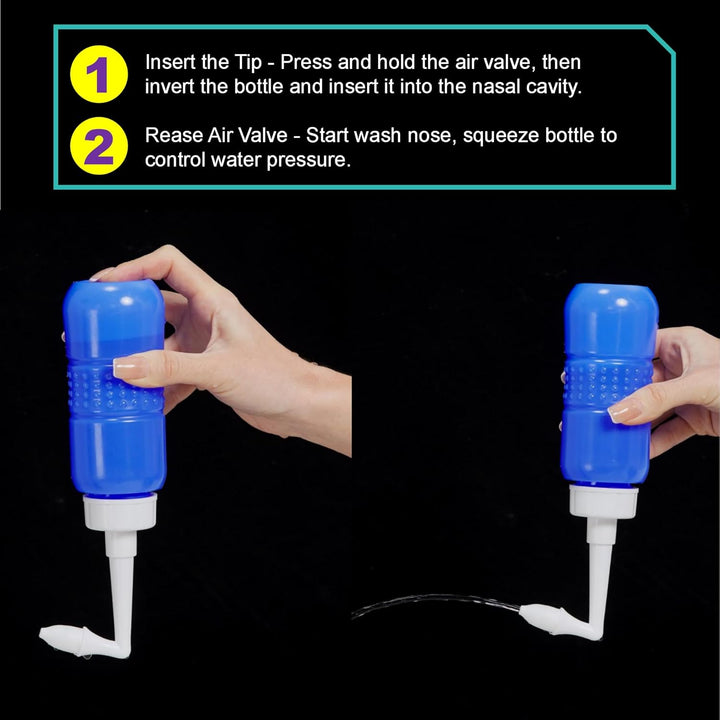 1 Insert the Tip - Press and hold the air valve, then invert the bottle and insert it into the nasal cavity.

2 Rease Air Valve - Start wash nose, squeeze bottle to control water pressure.