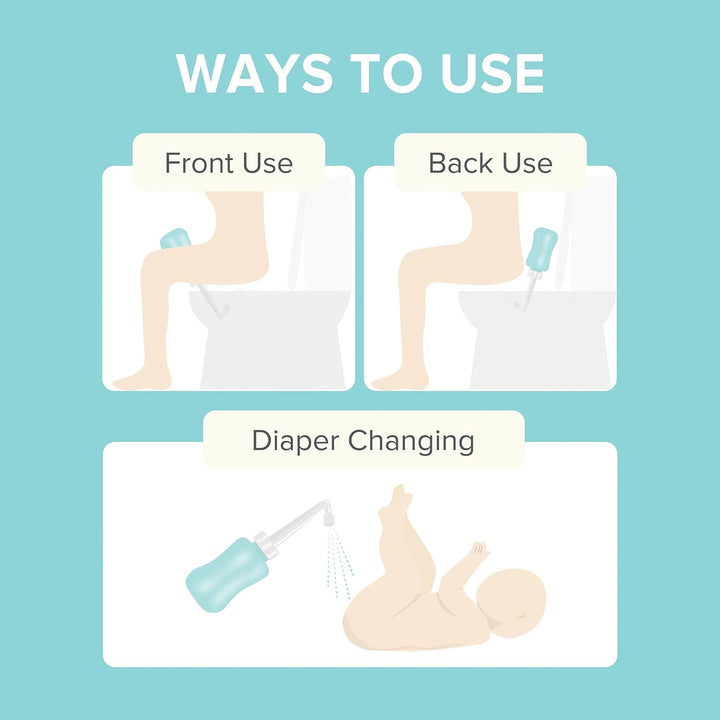 WAYS TO USE

Front Use

Back Use

Diaper Changing